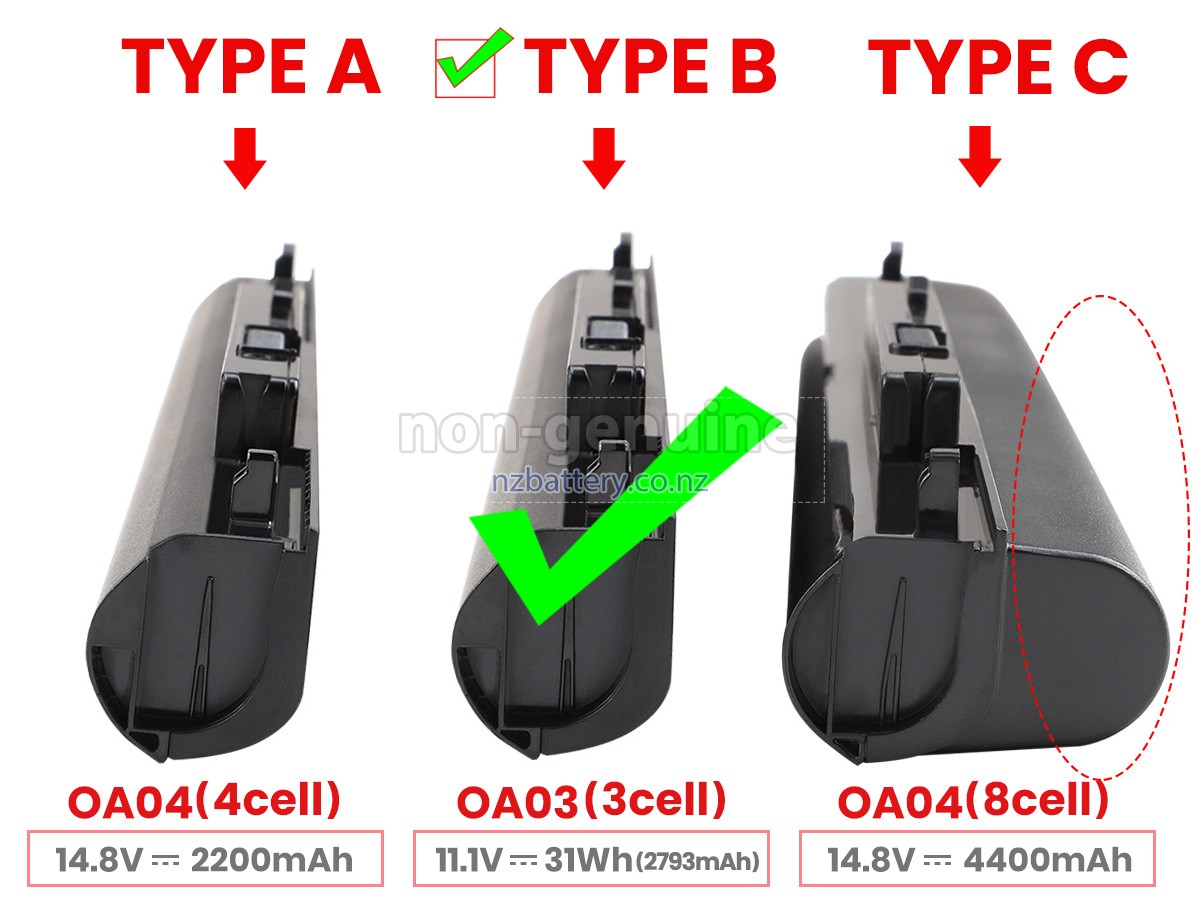 TYPE A
TYPE B
TYPE C

non-genuine
nzbattery.co.nz

OA04(4cell)
14.8V ⎓ 2200mAh

OA03(3cell)
11.1V ⎓ 31Wh(2793mAh)

OA04(8cell)
14.8V ⎓ 4400mAh